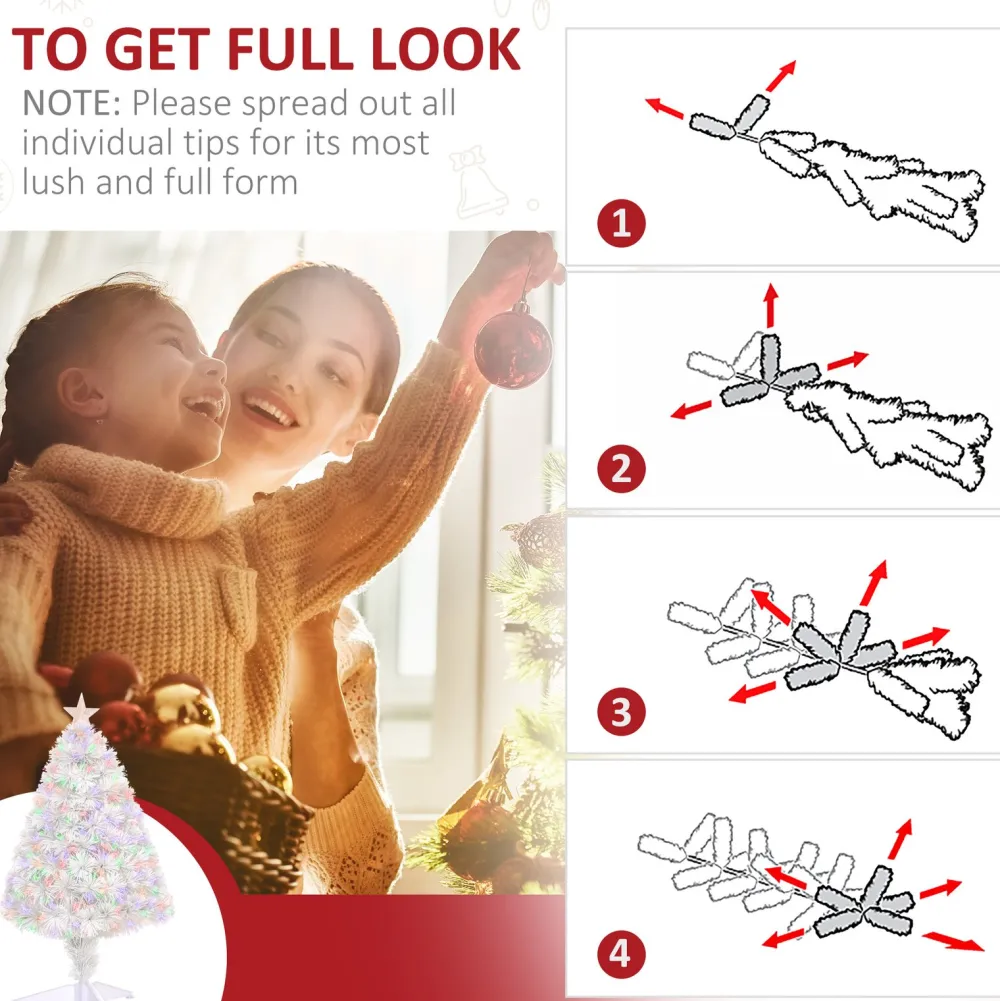 TO GET FULL LOOK
NOTE: Please spread out all individual tips for its most lush and full form

1

2

3

4