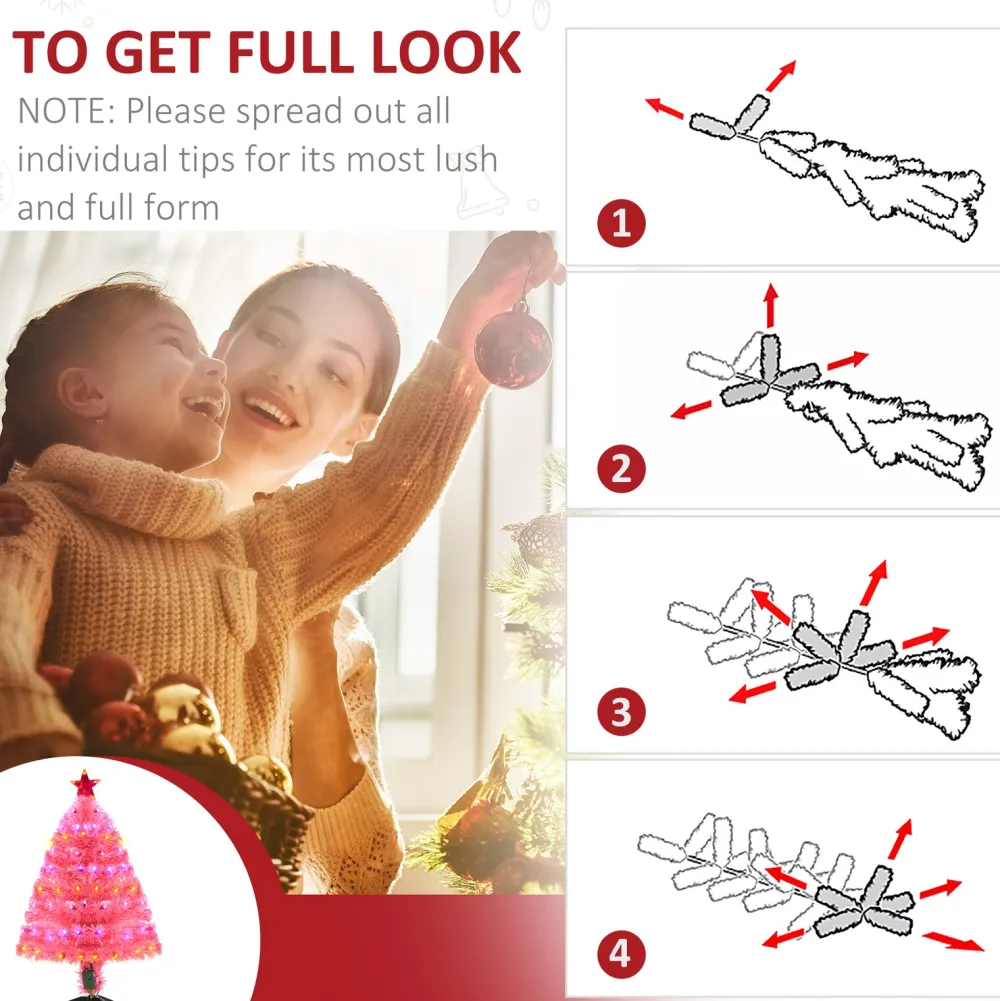 TO GET FULL LOOK

NOTE: Please spread out all individual tips for its most lush and full form

1

2

3

4