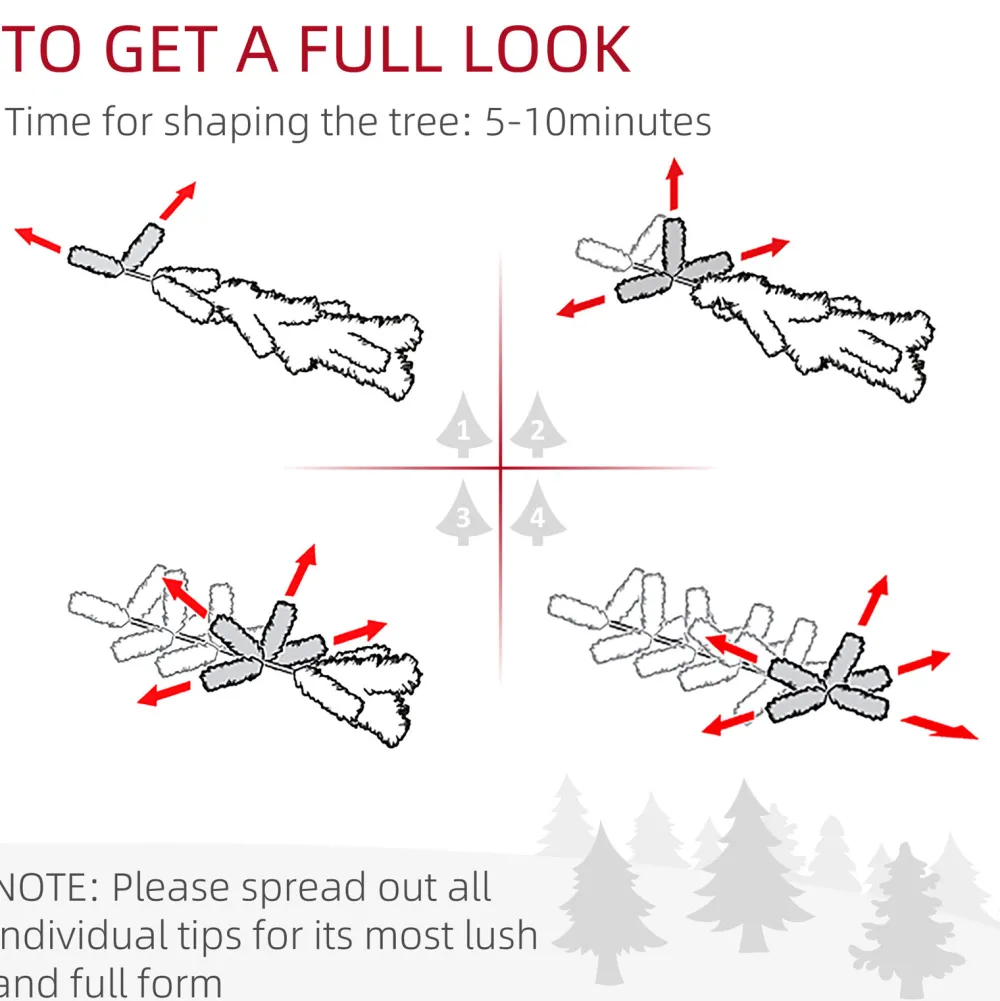 TO GET A FULL LOOK

Time for shaping the tree: 5-10minutes

1
2
3
4

NOTE: Please spread out all individual tips for its most lush and full form