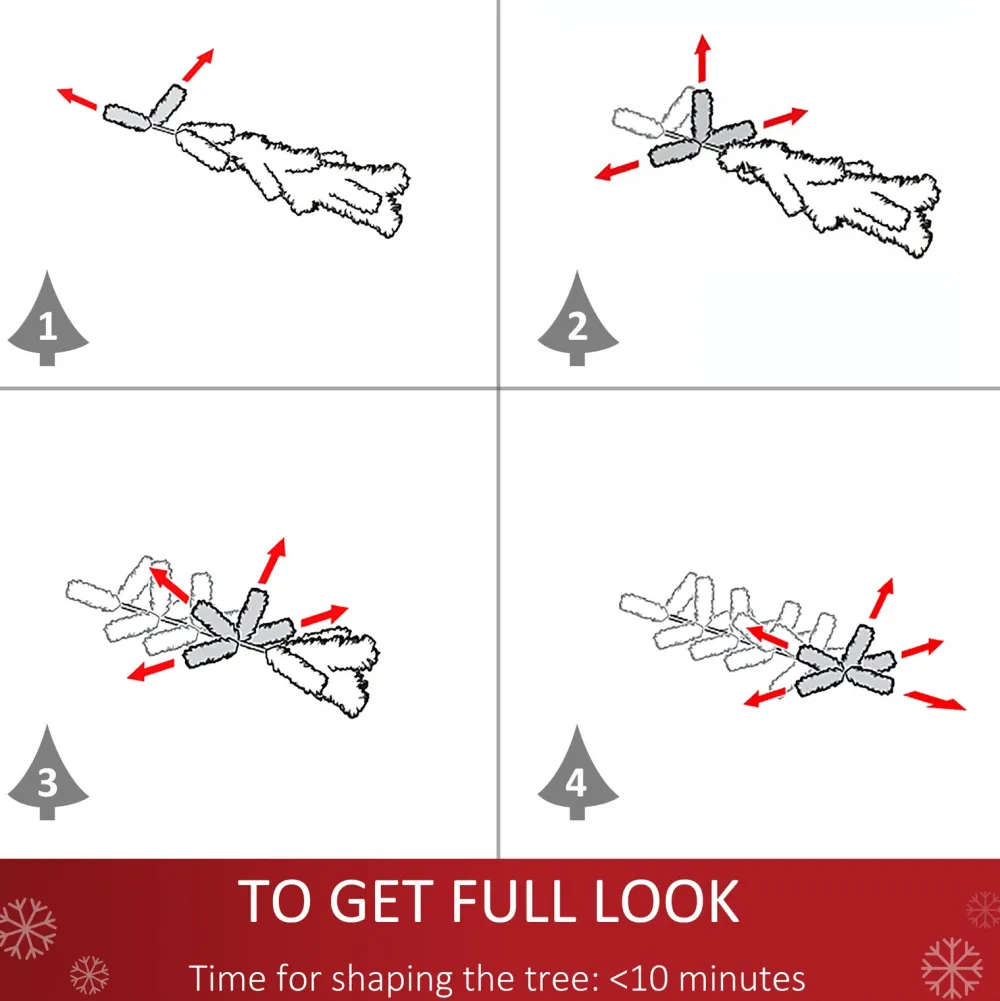 1

2

3

4

TO GET FULL LOOK

Time for shaping the tree: <10 minutes