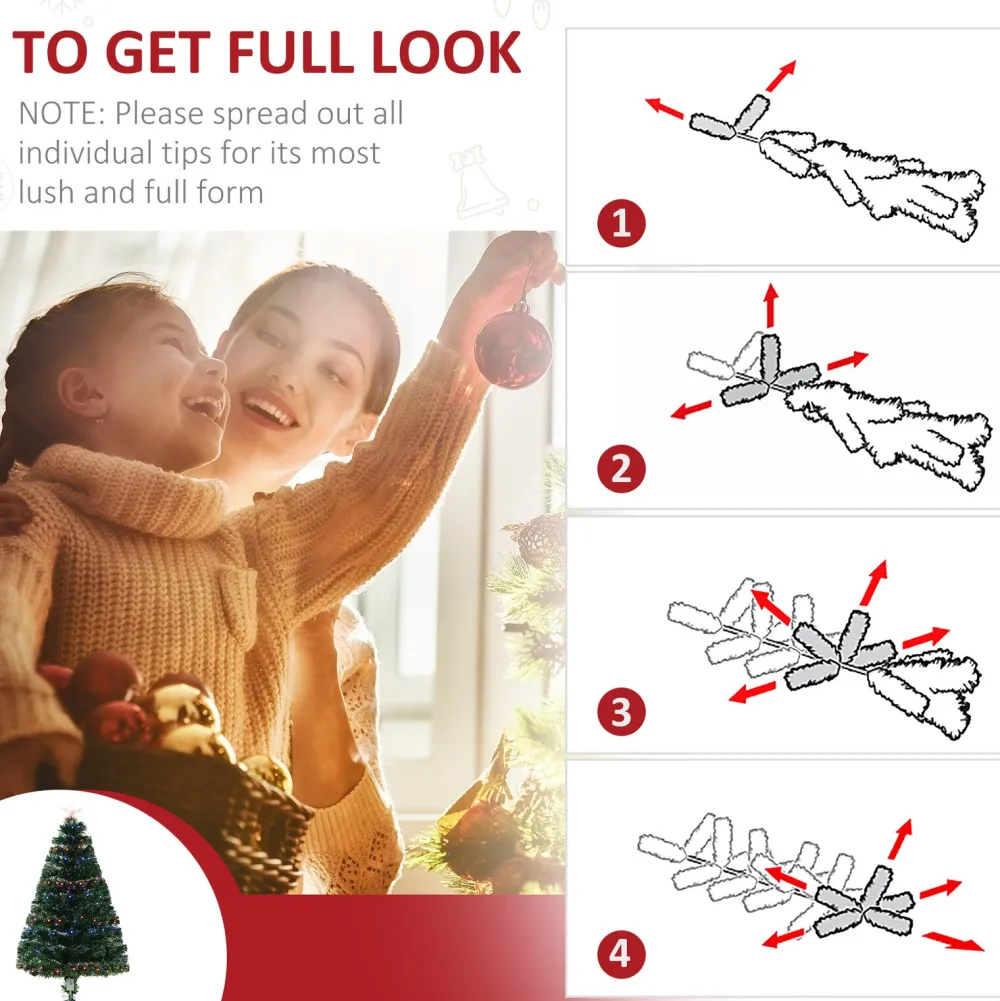 TO GET FULL LOOK

NOTE: Please spread out all individual tips for its most lush and full form

1

2

3

4